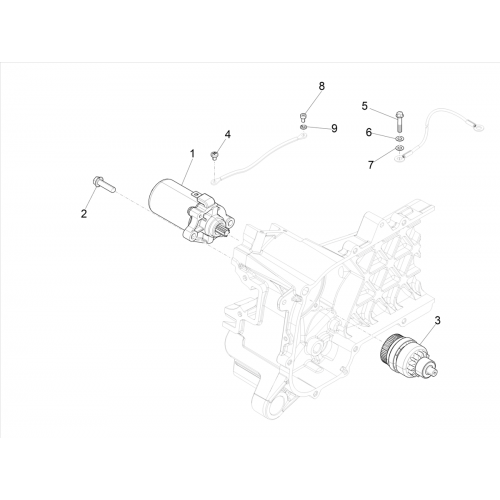 8
5
4
9
6
1
7
2
3